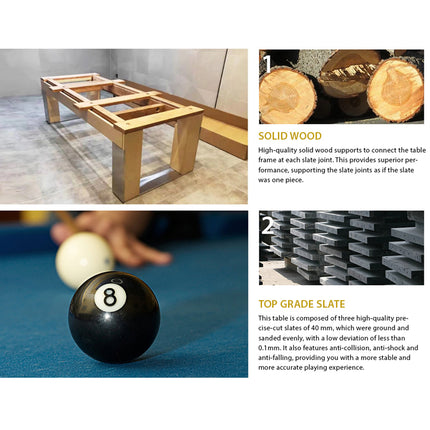 1

SOLID WOOD

High-quality solid wood supports to connect the table frame at each slate joint. This provides superior performance, supporting the slate joints as if the slate was one piece.

8

2

TOP GRADE SLATE

This table is composed of three high-quality precise-cut slates of 40 mm, which were ground and sanded evenly, with a low deviation of less than 0.1mm. It also features anti-collision, anti-shock and anti-falling, providing you with a more stable and more accurate playing experience.