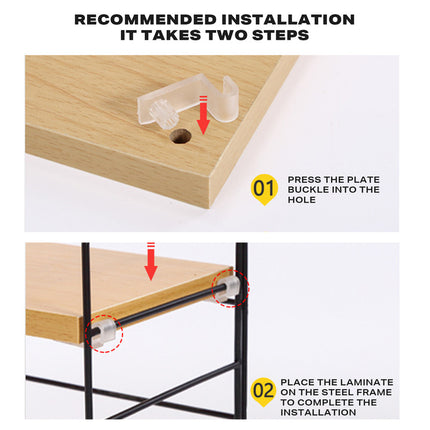 RECOMMENDED INSTALLATION
IT TAKES TWO STEPS

01 PRESS THE PLATE BUCKLE INTO THE HOLE

02 PLACE THE LAMINATE ON THE STEEL FRAME TO COMPLETE THE INSTALLATION