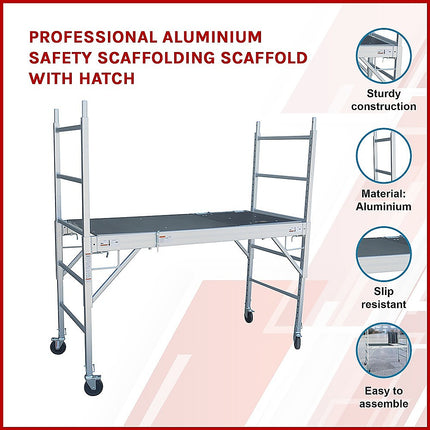 PROFESSIONAL ALUMINIUM SAFETY SCAFFOLDING SCAFFOLD WITH HATCH

Sturdy construction

Material: Aluminium

Slip resistant

Easy to assemble