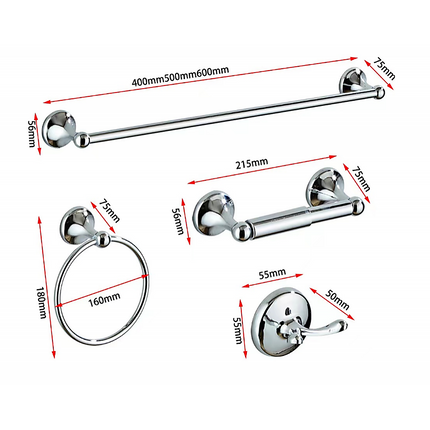 400mm500mm600mm
75mm
56mm
215mm
75mm
56mm
75mm
180mm
160mm
55mm
50mm
55mm