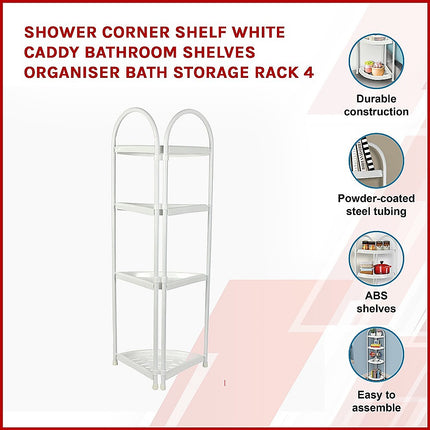 SHOWER CORNER SHELF WHITE CADDY BATHROOM SHELVES ORGANISER BATH STORAGE RACK 4

Durable construction

Powder-coated steel tubing

ABS shelves

Easy to assemble