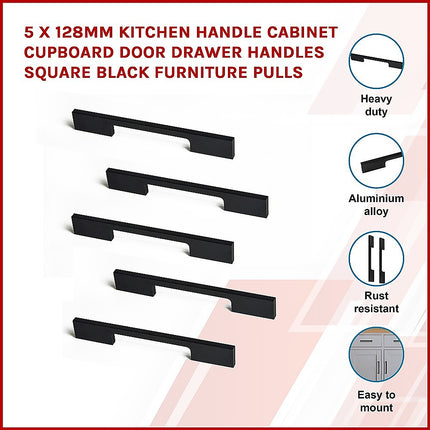 5 X 128MM KITCHEN HANDLE CABINET CUPBOARD DOOR DRAWER HANDLES SQUARE BLACK FURNITURE PULLS

Heavy duty

Aluminium alloy

Rust resistant

Easy to mount