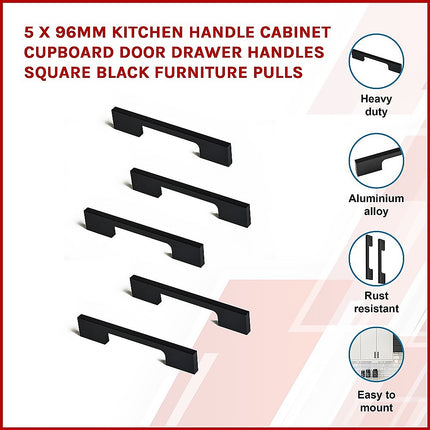 5 X 96MM KITCHEN HANDLE CABINET CUPBOARD DOOR DRAWER HANDLES SQUARE BLACK FURNITURE PULLS

Heavy duty

Aluminium alloy

Rust resistant

Easy to mount