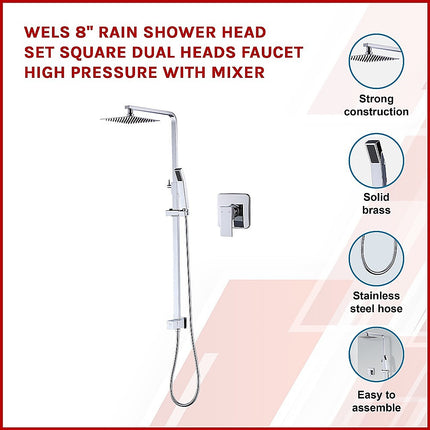 WELS 8" RAIN SHOWER HEAD SET SQUARE DUAL HEADS FAUCET HIGH PRESSURE WITH MIXER

Strong construction

Solid brass

Stainless steel hose

Easy to assemble