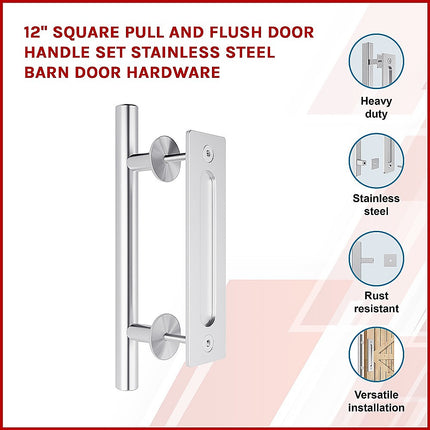 12" SQUARE PULL AND FLUSH DOOR HANDLE SET STAINLESS STEEL BARN DOOR HARDWARE

Heavy duty

Stainless steel

Rust resistant

Versatile installation