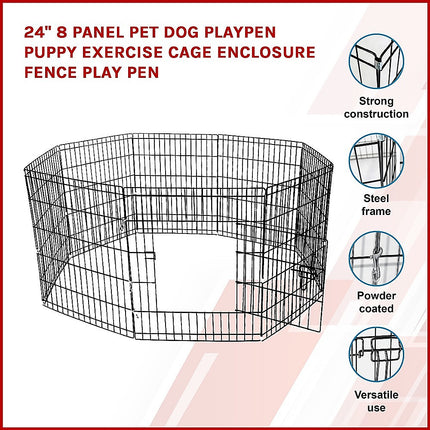 24" 8 PANEL PET DOG PLAYPEN PUPPY EXERCISE CAGE ENCLOSURE FENCE PLAY PEN

Strong construction

Steel frame

Powder coated

Versatile use