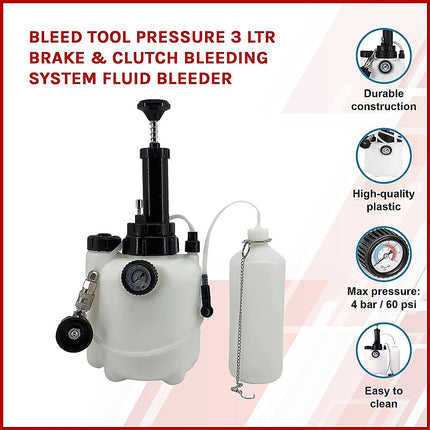 BLEED TOOL PRESSURE 3 LTR BRAKE & CLUTCH BLEEDING SYSTEM FLUID BLEEDER

Durable construction

High-quality plastic

Max pressure: 4 bar / 60 psi

Easy to clean