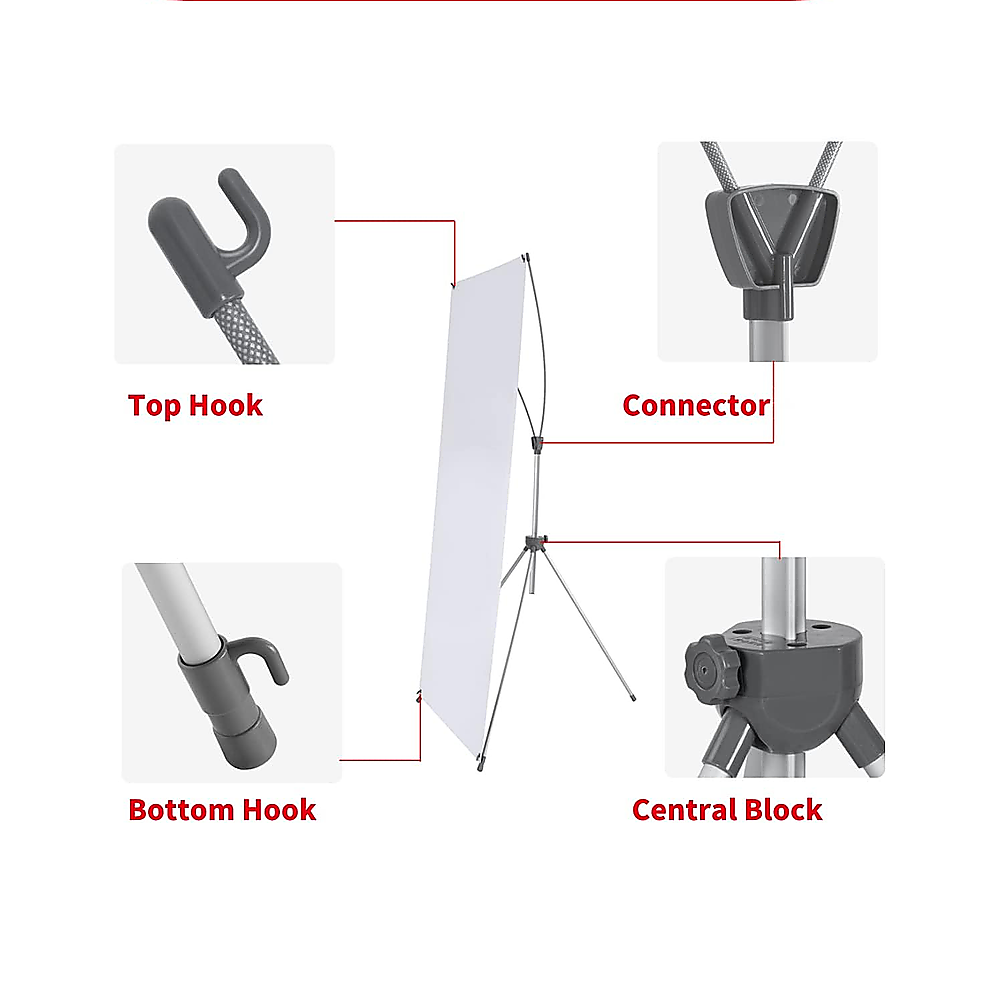 Top Hook

Connector

Bottom Hook

Central Block