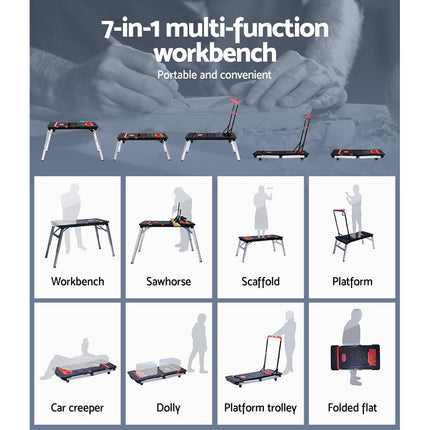 7-in-1 multi-function workbench

Portable and convenient

Workbench

Sawhorse

Scaffold

Platform

Car creeper

Dolly

Platform trolley

Folded flat