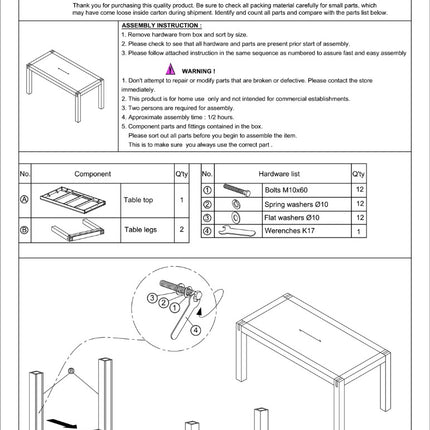 Thank you for purchasing this quality product. Be sure to check all packing material carefully for small parts, which may have come loose inside carton during shipment. Identify and count all parts and compare with the parts list below.

ASSEMBLY INSTRUCTION :
1. Remove hardware from box and sort by size.
2. Please check to see that all hardware and parts are present prior start of assembly.
3. Please follow attached instruction in the same sequence as numbered to assure fast and easy assembly

WARNING !
1. Don't attempt to repair or modify parts that are broken or defective. Please contact the store immediately.
2. This product is for home use only and not intended for commercial establishments.
3. Two persons are required for assembly.
4. Approximate assembly time : 1/2 hours.
5. Component parts and fittings contained in the box.
Please sort out all parts before you begin to assemble the item.
This is to make sure you always use the correct part .

| No. | Component | | Q'ty |
|---|---|---|---|
| Ⓐ | | Table top | 1 |
| Ⓑ | | Table legs | 2 |

| No. | Hardware list | | Q'ty |
|---|---|---|---|
| ① | | Bolts M10x60 | 12 |
| ② | | Spring washers Ø10 | 12 |
| ③ | | Flat washers Ø10 | 12 |
| ④ | | Werenches K17 | 1 |

3 2 1 4