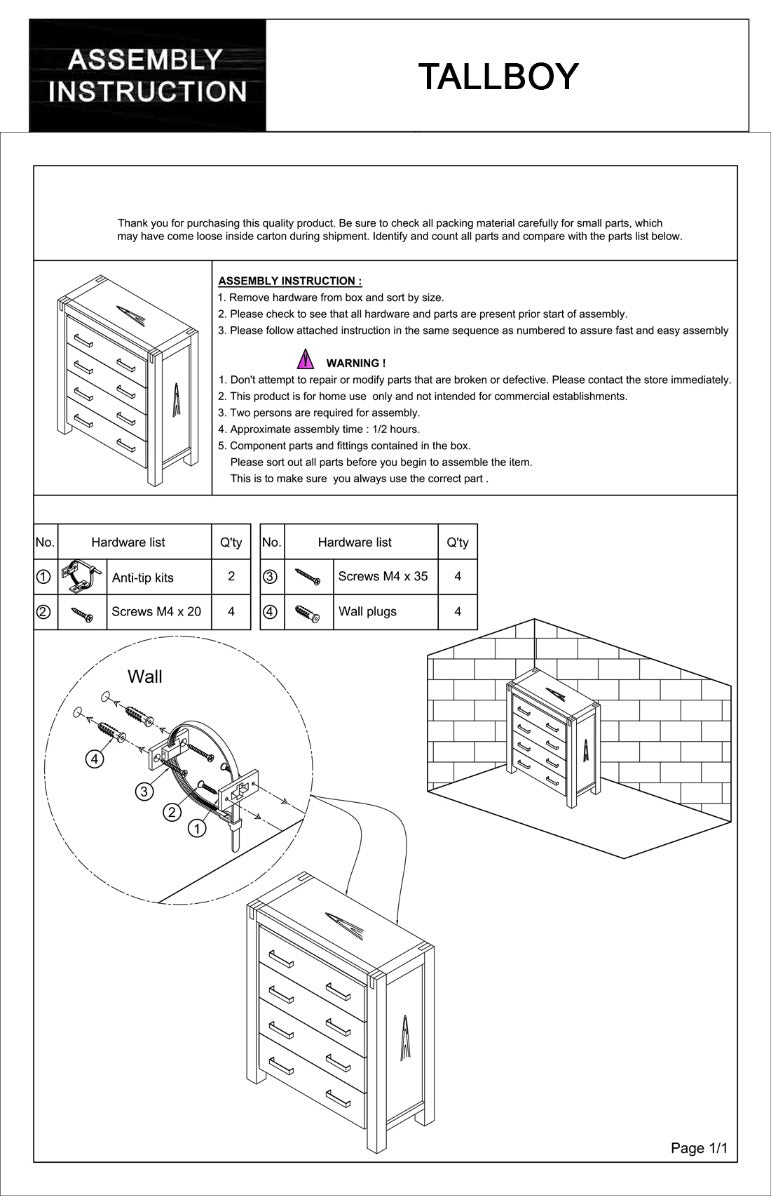 ASSEMBLY INSTRUCTION

TALLBOY

Thank you for purchasing this quality product. Be sure to check all packing material carefully for small parts, which may have come loose inside carton during shipment. Identify and count all parts and compare with the parts list below.

ASSEMBLY INSTRUCTION :
1. Remove hardware from box and sort by size.
2. Please check to see that all hardware and parts are present prior start of assembly.
3. Please follow attached instruction in the same sequence as numbered to assure fast and easy assembly

WARNING !
1. Don't attempt to repair or modify parts that are broken or defective. Please contact the store immediately.
2. This product is for home use only and not intended for commercial establishments.
3. Two persons are required for assembly.
4. Approximate assembly time : 1/2 hours.
5. Component parts and fittings contained in the box.
Please sort out all parts before you begin to assemble the item.
This is to make sure you always use the correct part .

| No. | Hardware list | Q'ty |
|---|---|---|
| ① | Anti-tip kits | 2 |
| ② | Screws M4 x 20 | 4 |

| No. | Hardware list | Q'ty |
|---|---|---|
| ③ | Screws M4 x 35 | 4 |
| ④ | Wall plugs | 4 |

Wall
④
③
②
①

Page 1/1