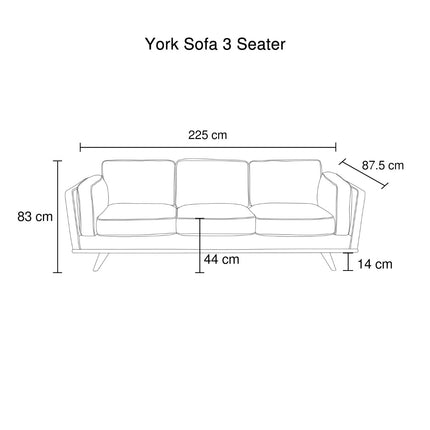 York Sofa 3 Seater

225 cm

87.5 cm

83 cm

44 cm

14 cm