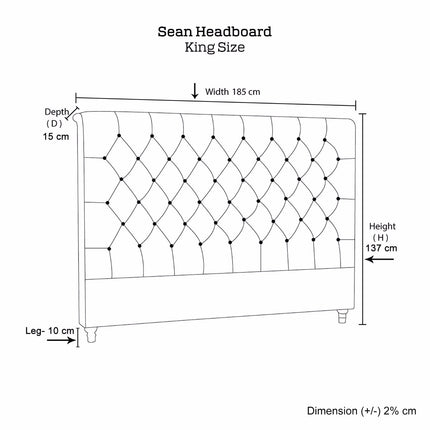 Sean Headboard
King Size

Width 185 cm

Depth
( D )
15 cm

Height
( H )
137 cm

Leg- 10 cm

Dimension (+/-) 2% cm