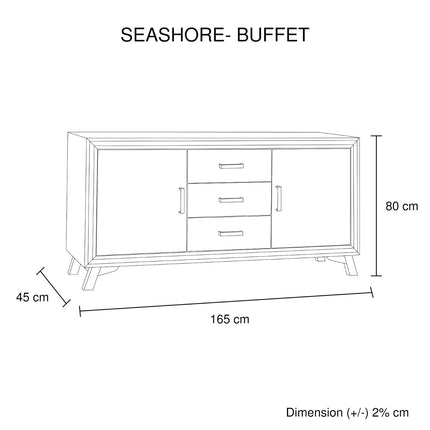 SEASHORE- BUFFET

80 cm

45 cm

165 cm

Dimension (+/-) 2% cm