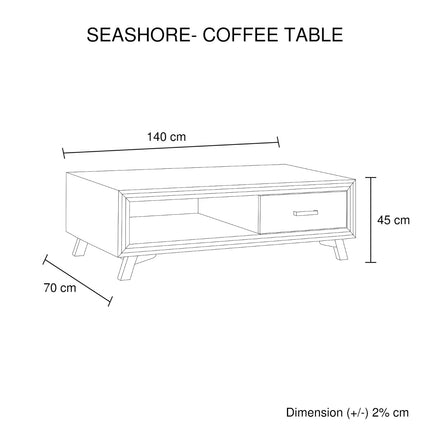 SEASHORE- COFFEE TABLE

140 cm

45 cm

70 cm

Dimension (+/-) 2% cm