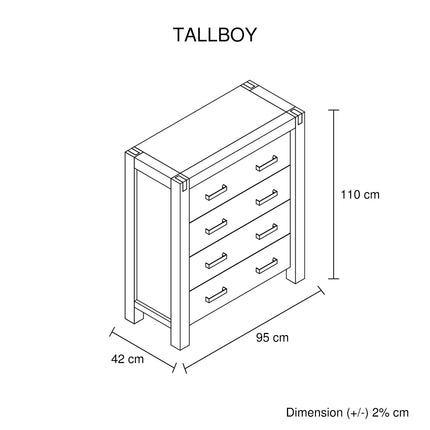 TALLBOY

110 cm

95 cm

42 cm

Dimension (+/-) 2% cm