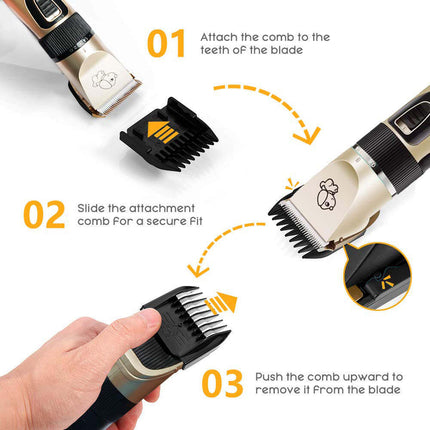 01 Attach the comb to the teeth of the blade

02 Slide the attachment comb for a secure fit

03 Push the comb upward to remove it from the blade